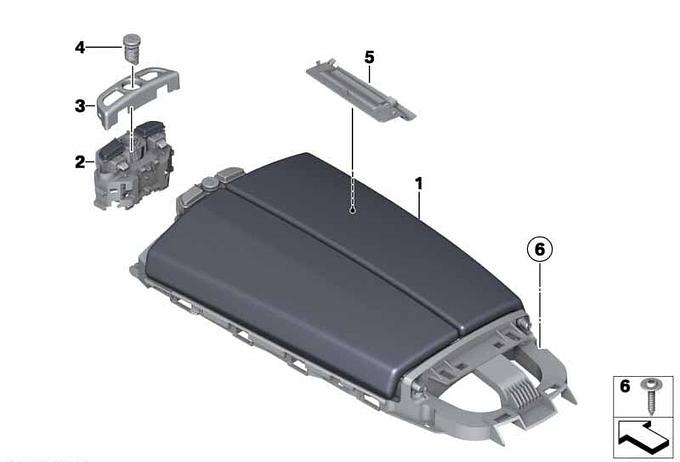 4
3
2
5
1
6
6