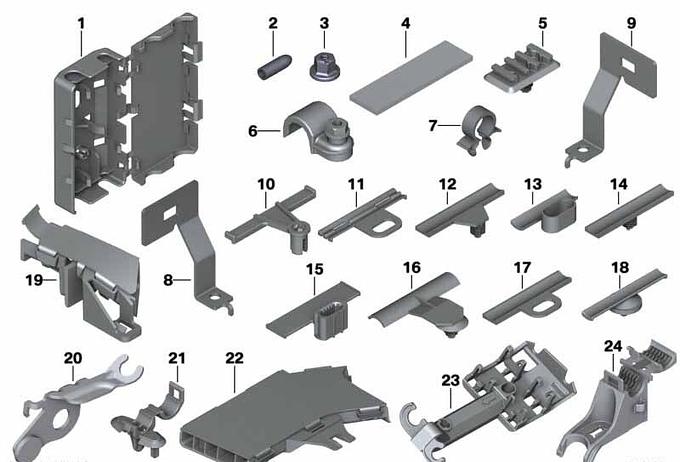 1
2
3
4
5
9
6
7
10
11
12
13
14
19
8
15
16
17
18
20
21
22
23
24