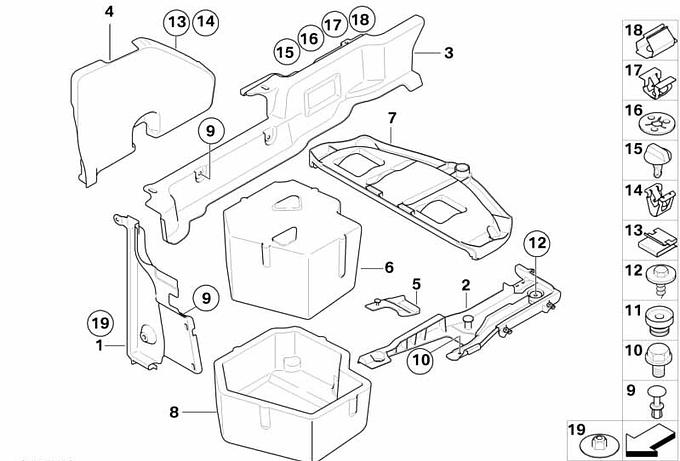 4
13 14
15 16 17 18
3
9
7
12
6
5
2
9
19
1
10
8
18
17
16
15
14
13
12
11
10
9
19