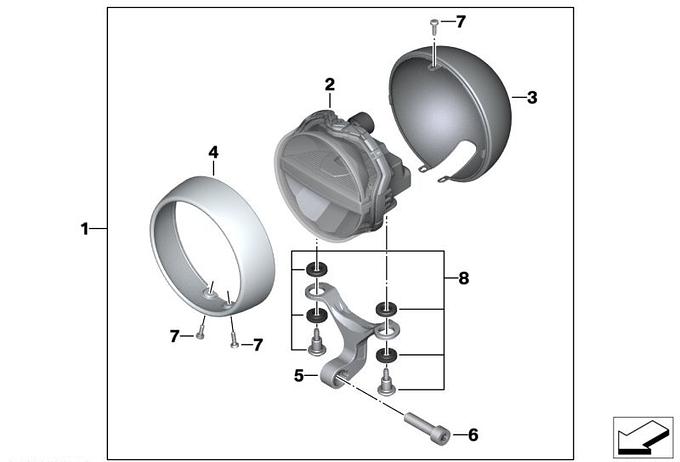 7
2
3
4
1
8
7
7
5
6