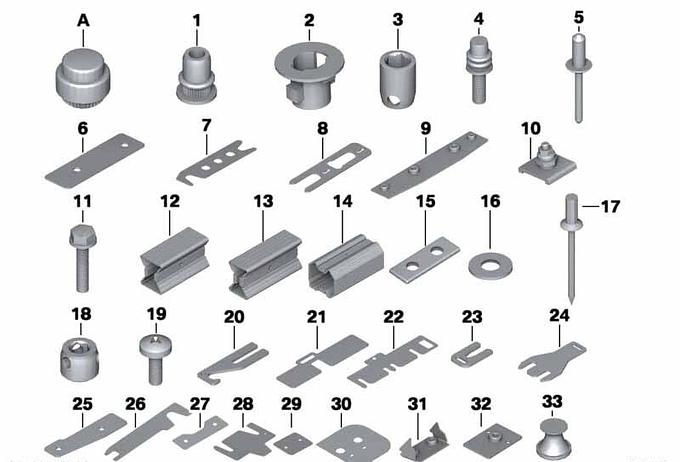 A
1
2
3
4
5
6
7
8
9
10
11
12
13
14
15
16
17
18
19
20
21
22
23
24
25
26
27
28
29
30
31
32
33