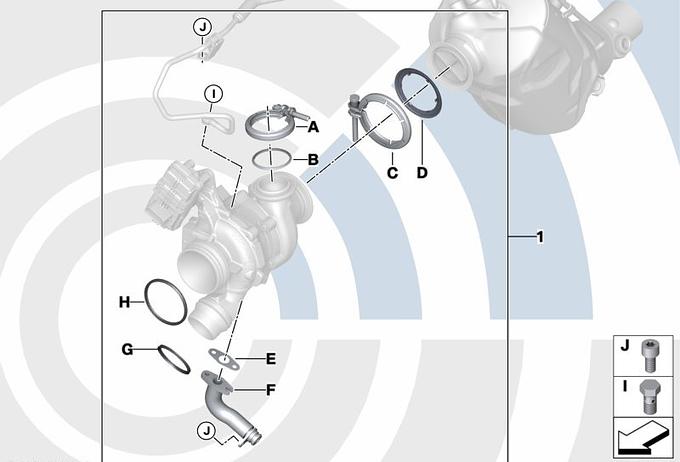 J
I
A
B
C
D
1
H
G
E
F
J
J
I