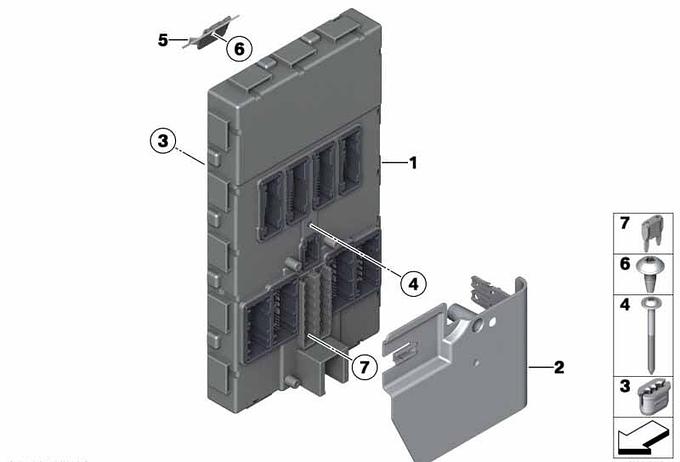 5
6
3
1
4
7
2
7
6
4
3