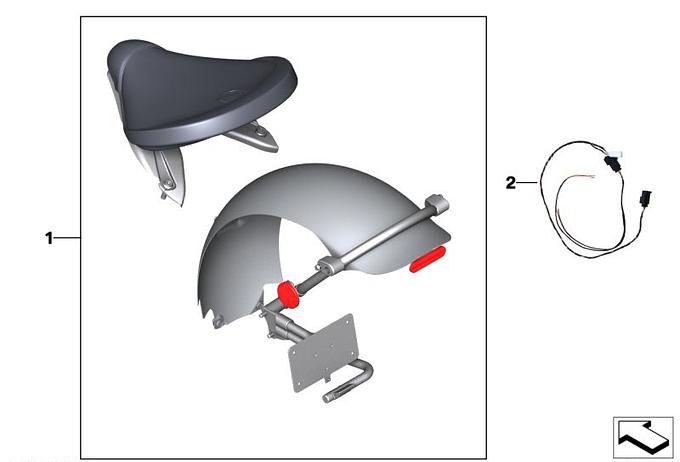 1
2