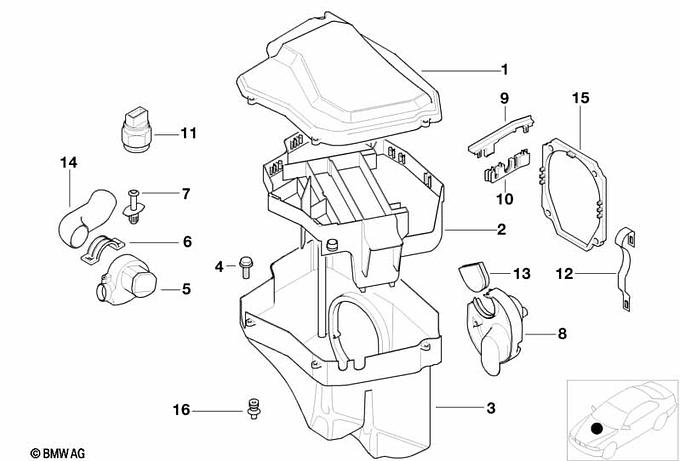 1
9
15
11
14
7
10
6
2
4
13
12
5
8
16
3
© BMW AG