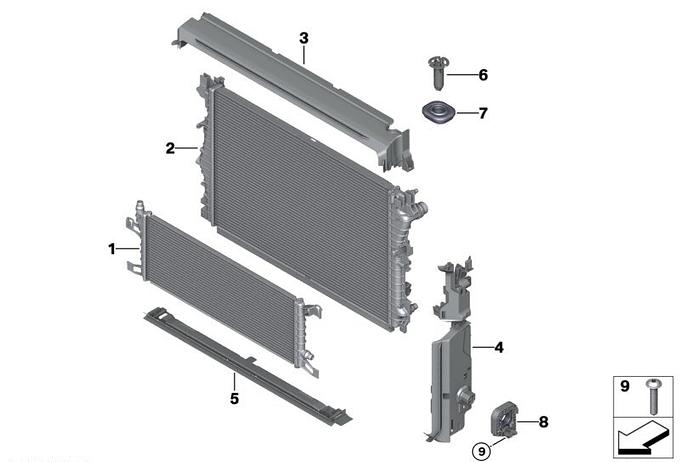 3
6
7
2
1
4
5
8
9
9