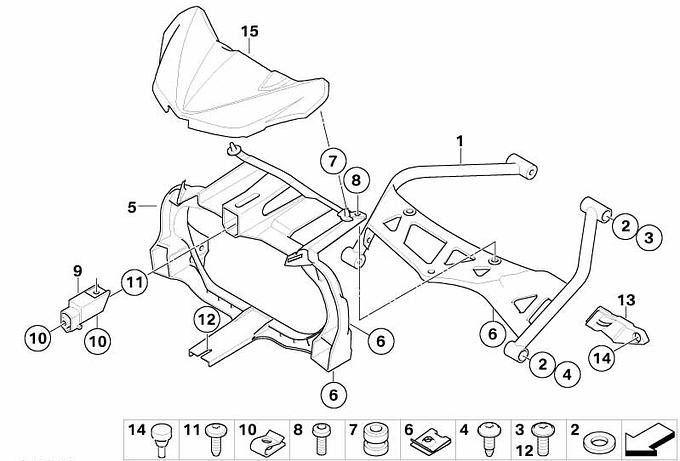 15
1
7
8
5
2
3
9
11
13
10
10
12
6
6
14
2
4
6
14
11
10
8
7
6
4
3
12
2