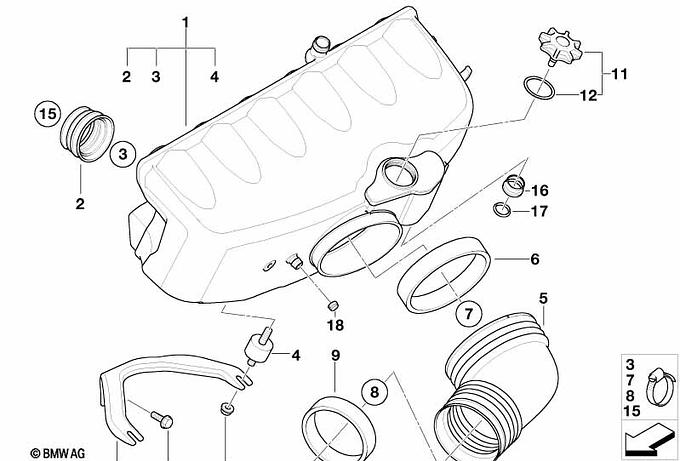 1
2 3 4
15
3
2
11
12
16
17
6
7
5
18
4
9
8
3
7
8
15
© BMW AG