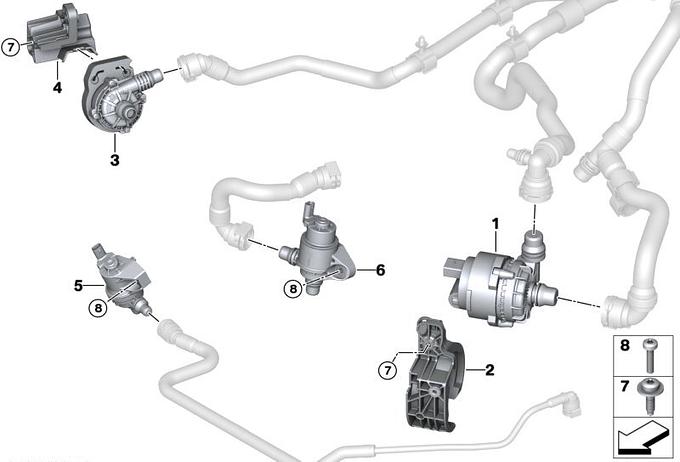 7
4
3
1
6
8
5
8
7
2
8
7