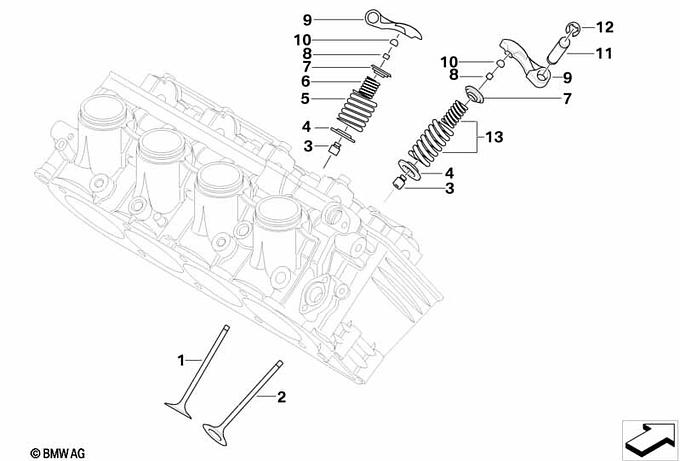 9
10
8
7
6
5
4
3
12
11
10
8
9
7
13
4
3
1
2
© BMW AG