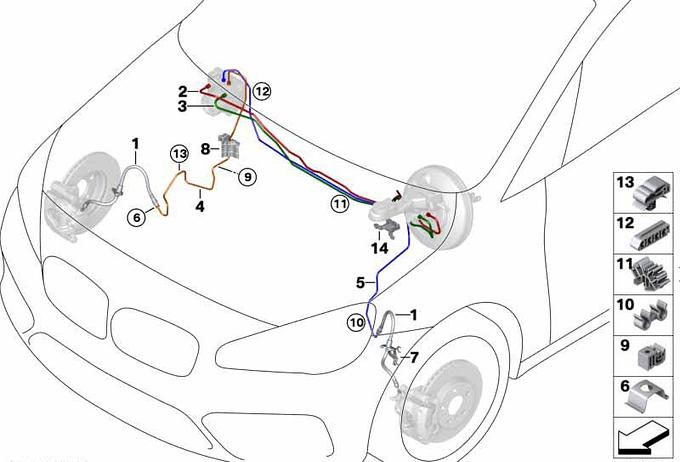 2
3
12
1
13
8
9
6
4
11
14
5
10
1
7
13
12
11
10
9
6