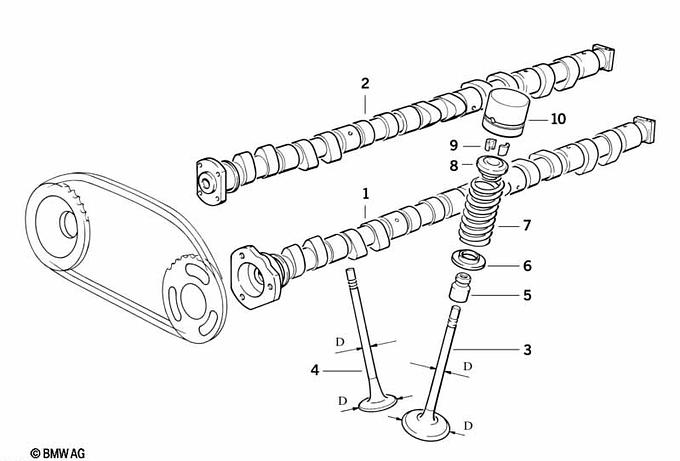 2
10
9
8
1
7
6
5
D
3
4
D
D
D
© BMW AG