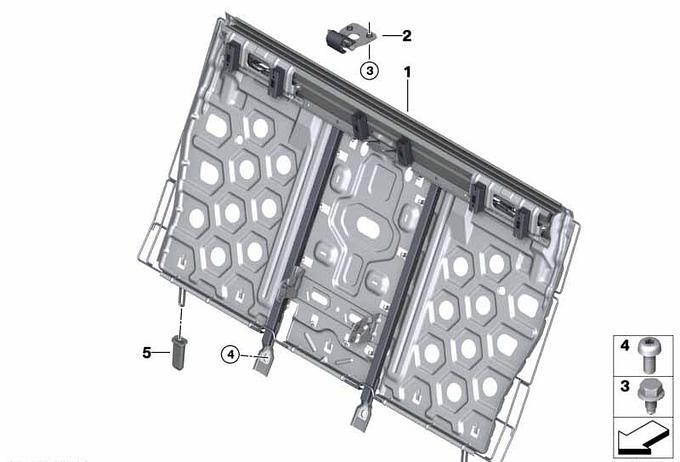 2
3
1
5
4
4
3