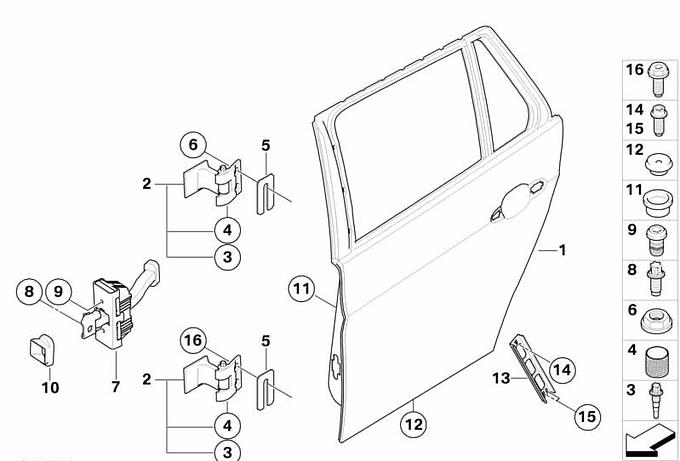 6
5
2
4
3
8
9
10
7
16
5
2
4
3
11
1
12
13
14
15
16
14
15
12
11
9
8
6
4
3