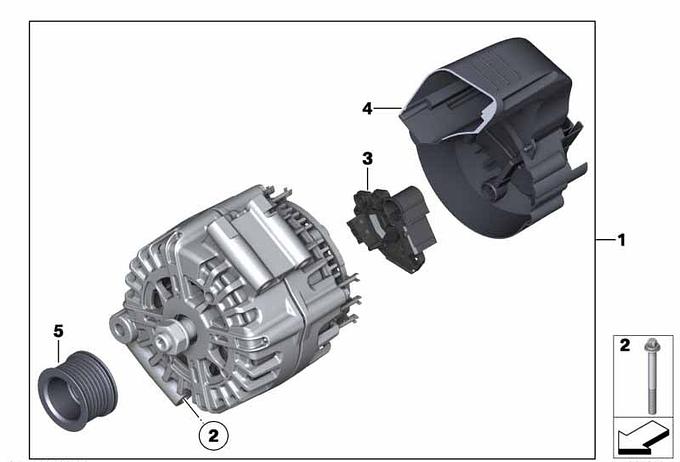 4
3
1
5
2
2