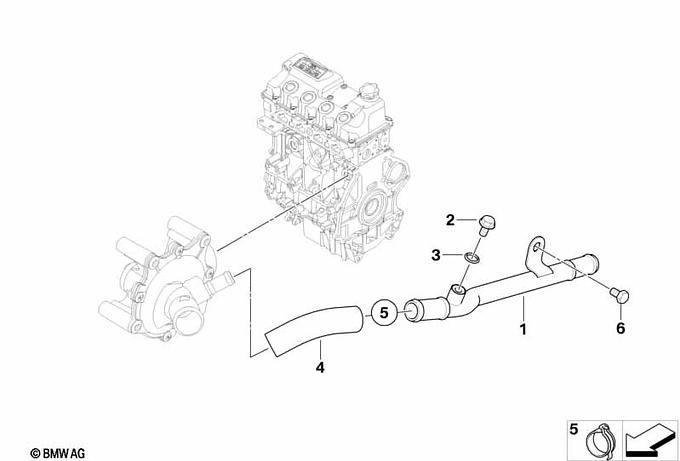 2
3
5
1
6
4
5
© BMW AG