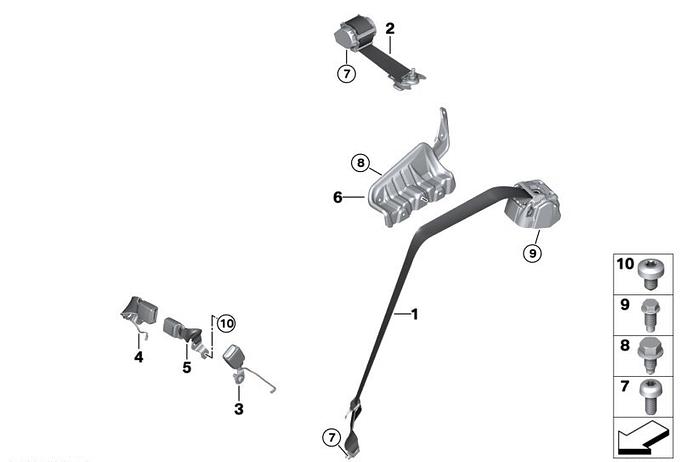 2
7
8
6
9
1
10
4
5
3
7
10
9
8
7