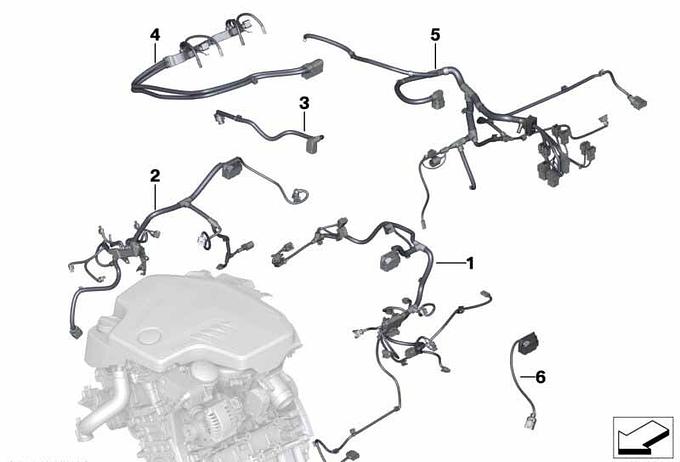 4
5
3
2
1
6