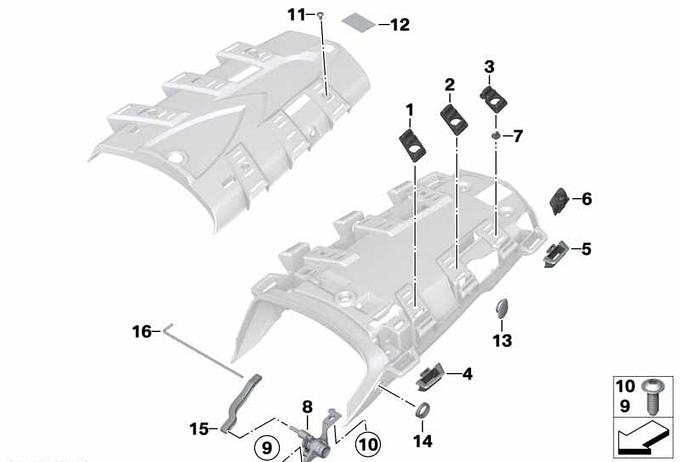 11
12
3
2
1
7
6
5
13
16
4
8
15
9
10
14
10
9