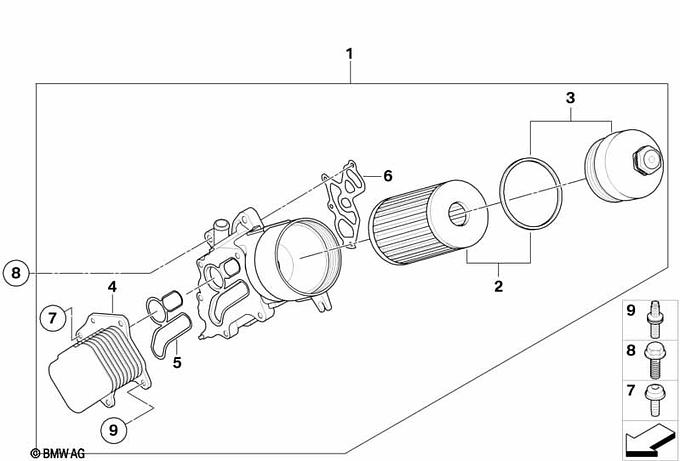 1
3
6
8
2
4
7
5
9
9
8
7
© BMW AG