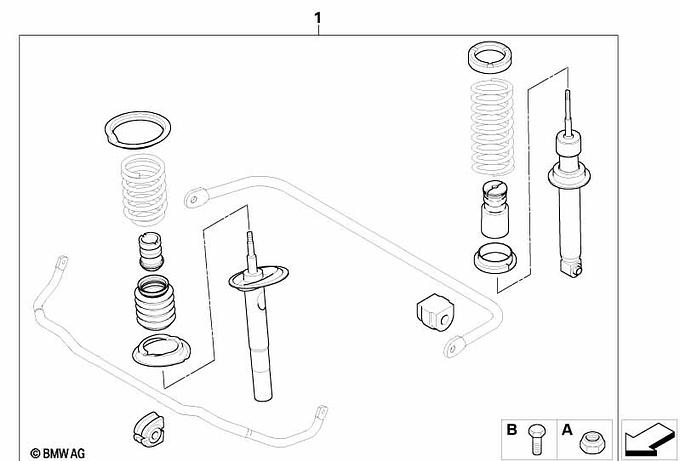 1

B

A

© BMW AG