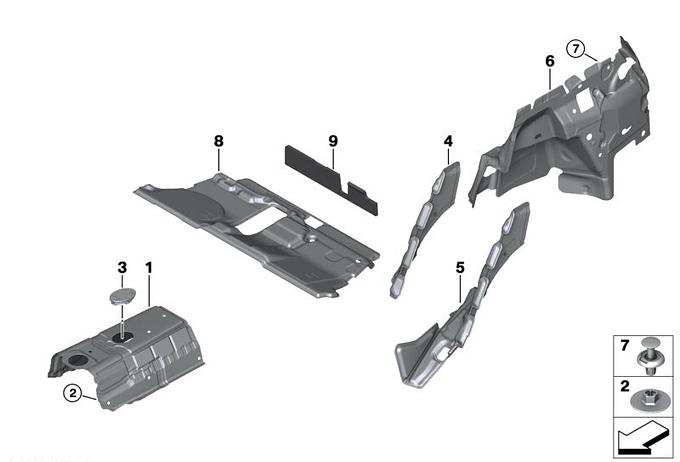 7
6
8
9
4
3
1
5
2
7
2