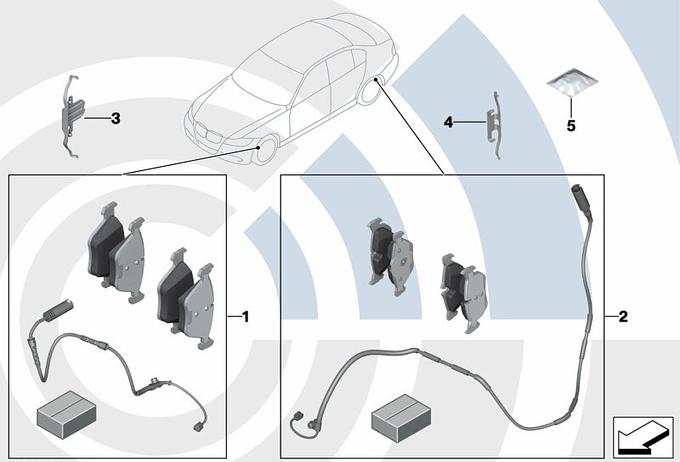 3
4
5
1
2