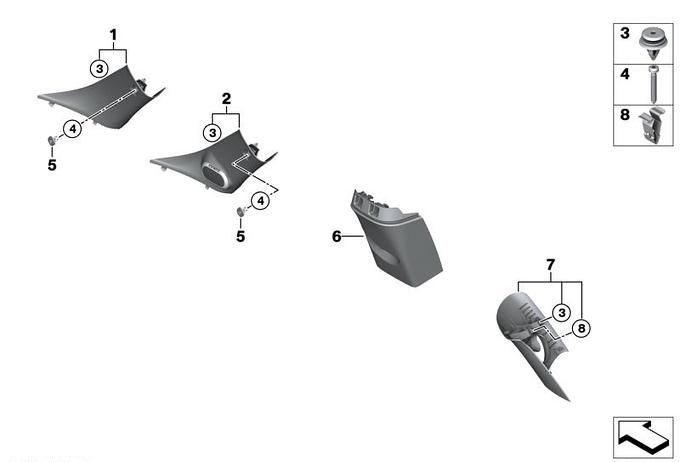 1
3
4
5
2
3
4
5
6
7
3
8
3
4
8