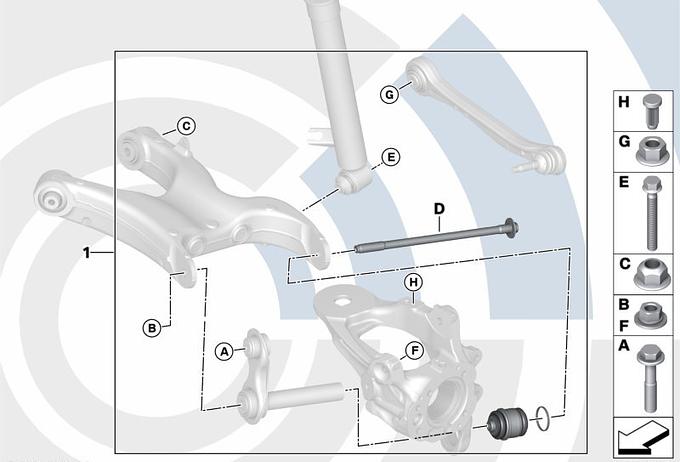 G
C
E
D
1
H
B
A
F
H
G
E
C
B
F
A