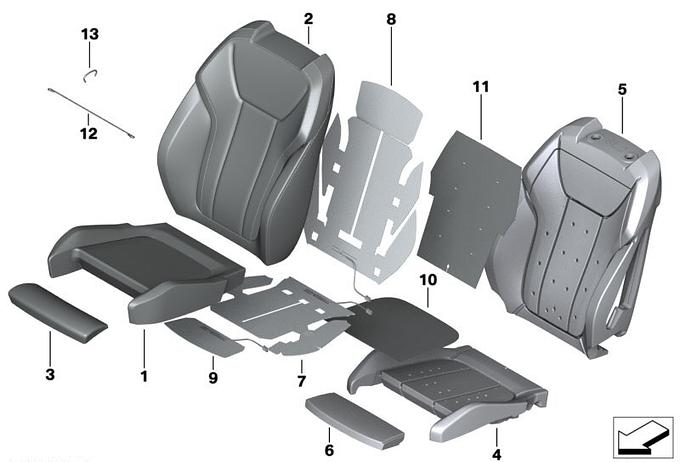 13
2
8
11
5
12
10
3
1
9
7
6
4