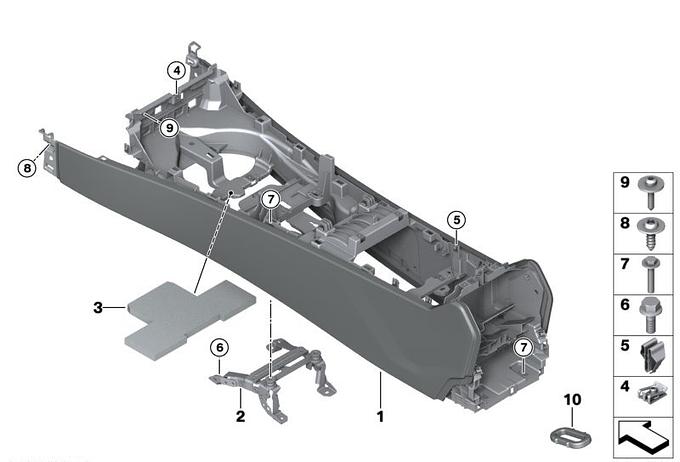 4
9
8
7
5
3
6
7
2
1
10
9
8
7
6
5
4