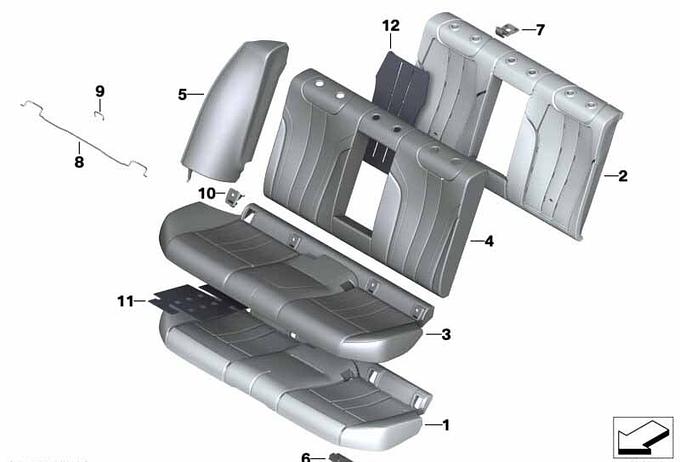 12
7
9
5
8
2
10
4
11
3
1
6