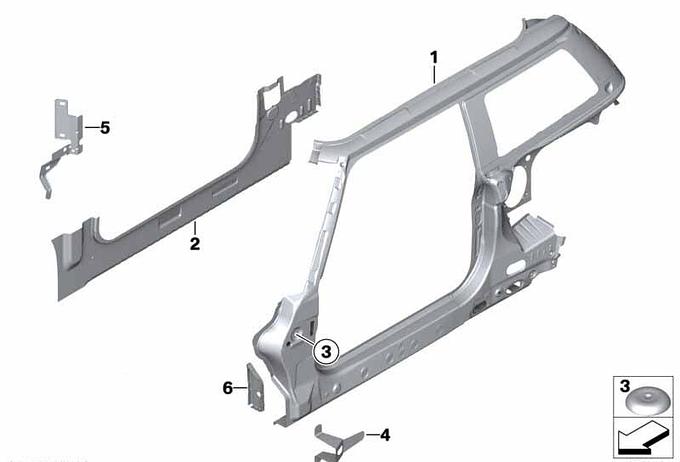 1
5
2
3
6
4
3