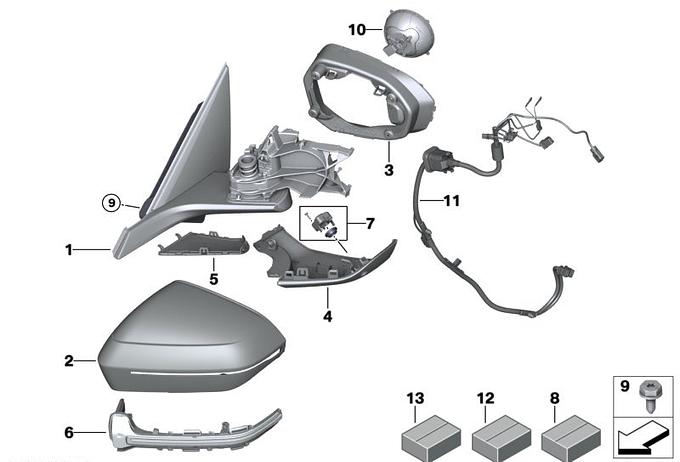 10
3
11
9
7
1
5
4
2
6
13
12
8
9