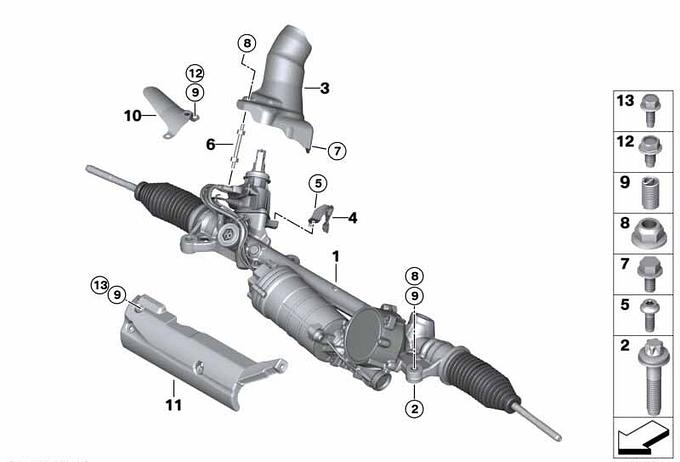 8
12
9
3
10
6
7
5
4
1
8
9
13
9
11
2
13
12
9
8
7
5
2