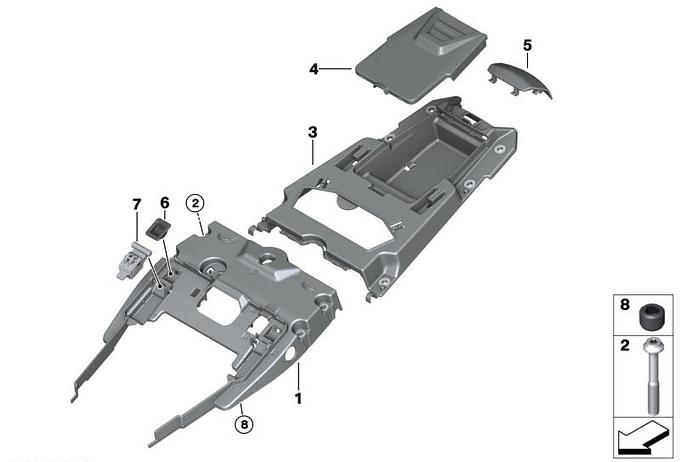 4
5
3
7
6
2
1
8
8
2