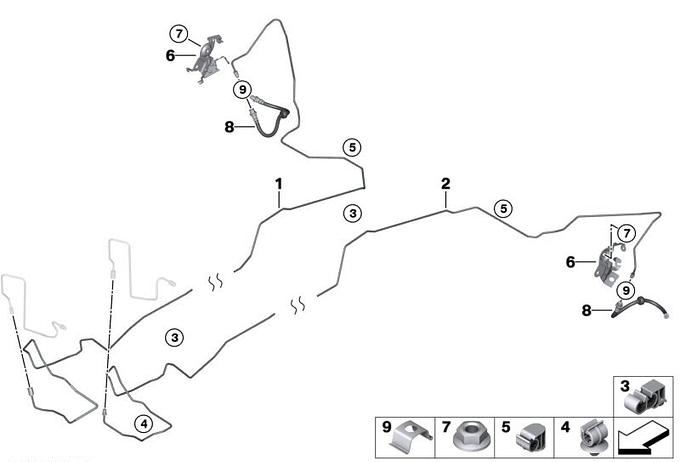 7
6
9
8
5
1
3
2
5
7
6
9
8
3
4
3
9
7
5
4