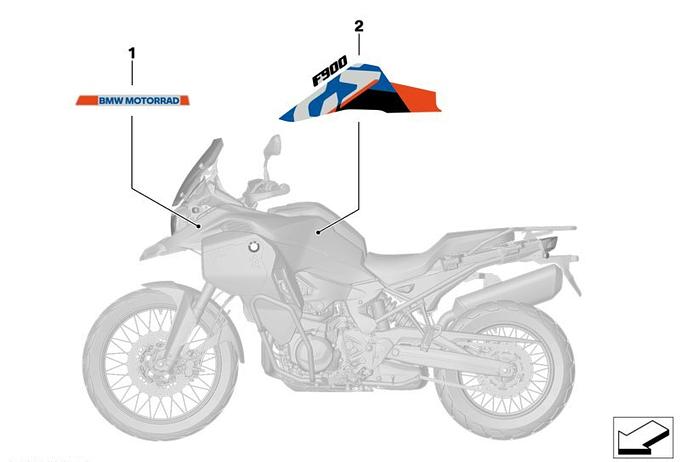 1

BMW MOTORRAD

2

F900