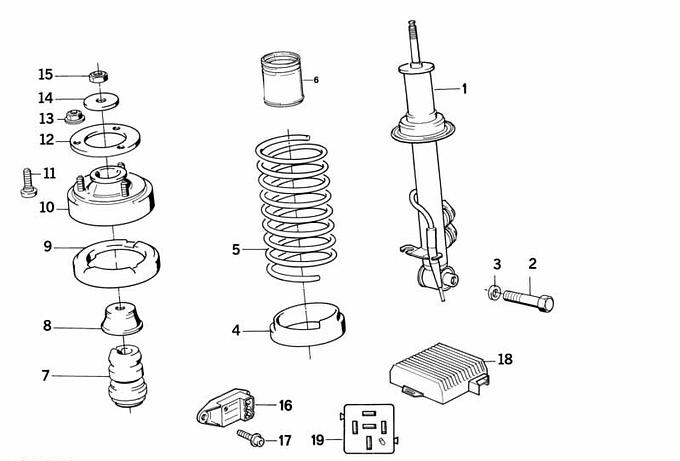 15
14
13
12
11
10
9
8
7
6
5
4
1
3
2
18
16
17
19