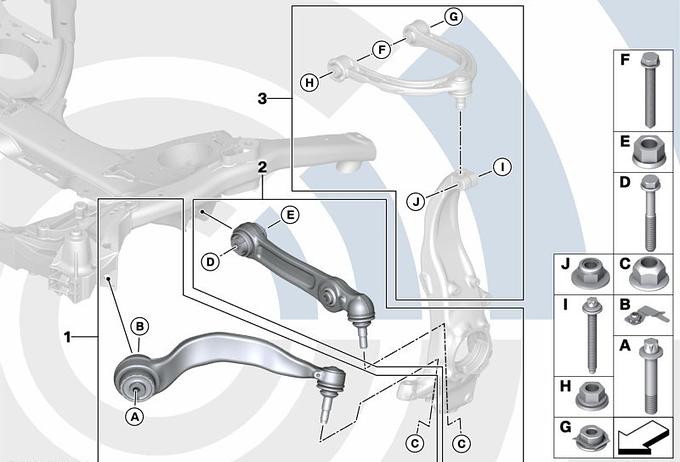 G
F
H
3
I
J
2
E
D
1
B
A
C
C
F
E
D
J
C
I
B
A
H
G