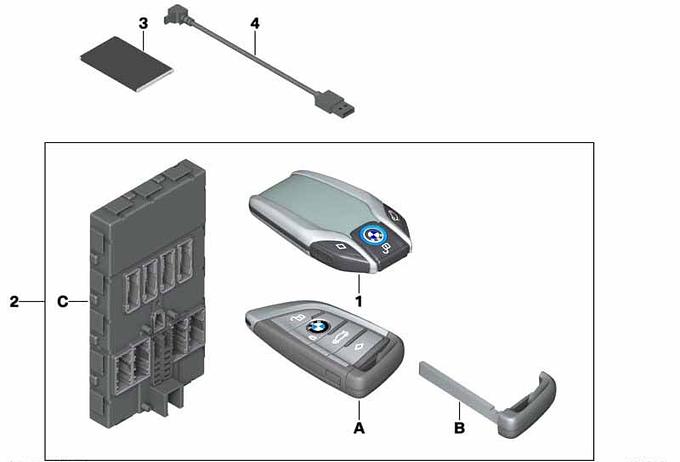 3
4
2
C
1
A
B