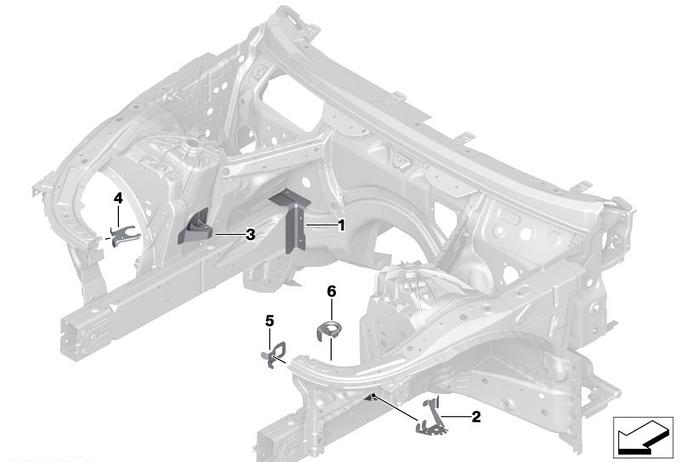 4
3
1
6
5
2