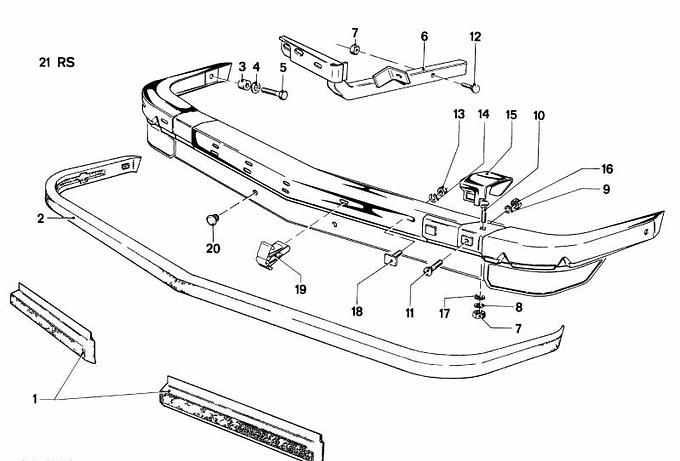 21 RS

7
6
12
3
4
5
13
14
15
10
16
9
2
20
19
18
11
17
8
7
1