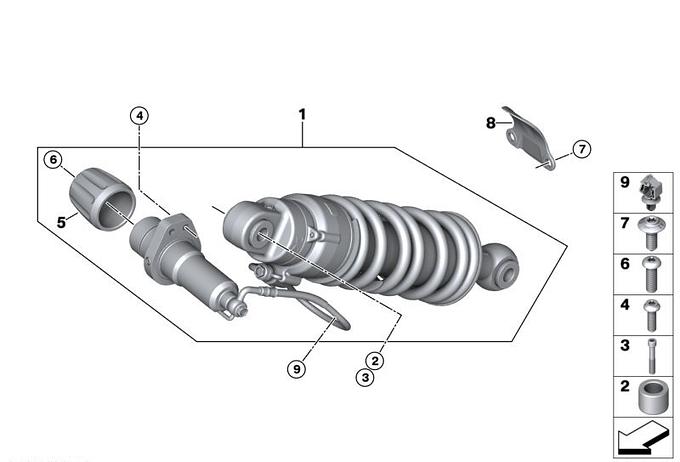 4
1
8
7
6
5
9
2
3
9
7
6
4
3
2