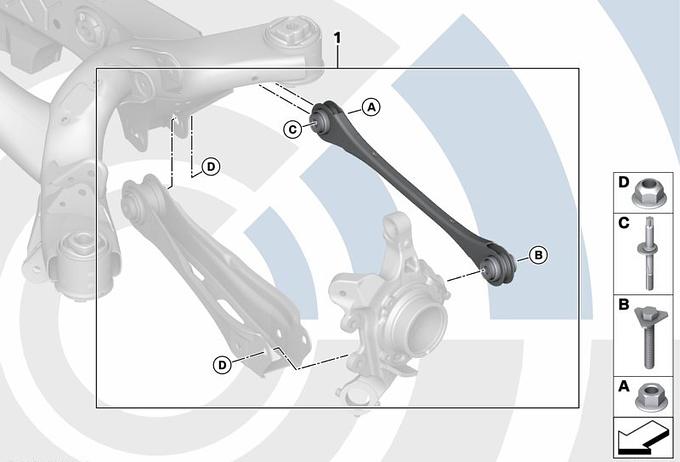 1
A
C
D
B
D
D
C
B
A