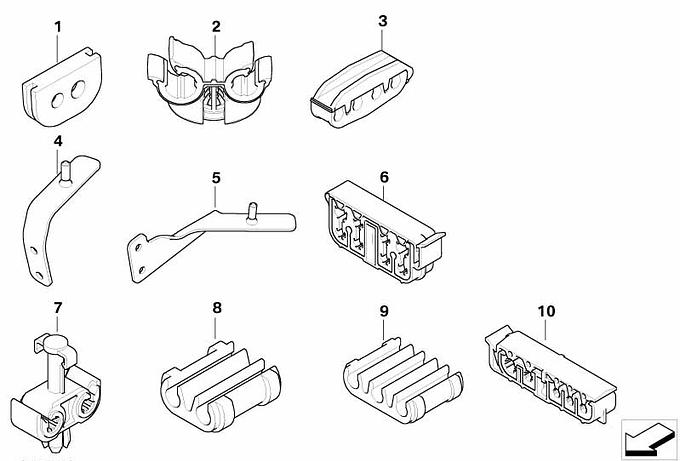 1
2
3
4
5
6
7
8
9
10