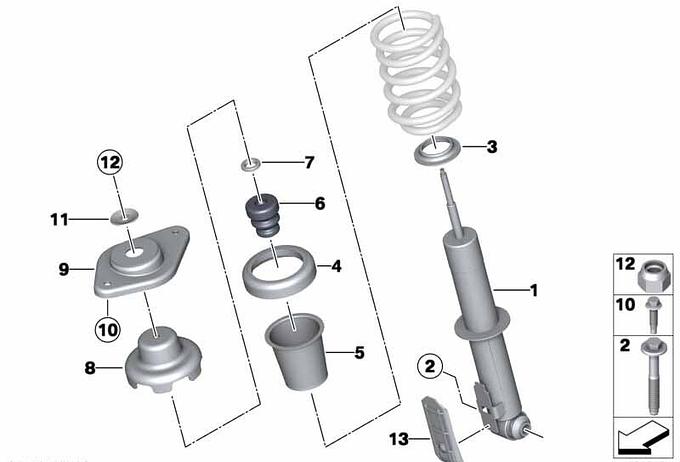 12
11
9
10
8
7
6
4
5
3
1
2
13
12
10
2