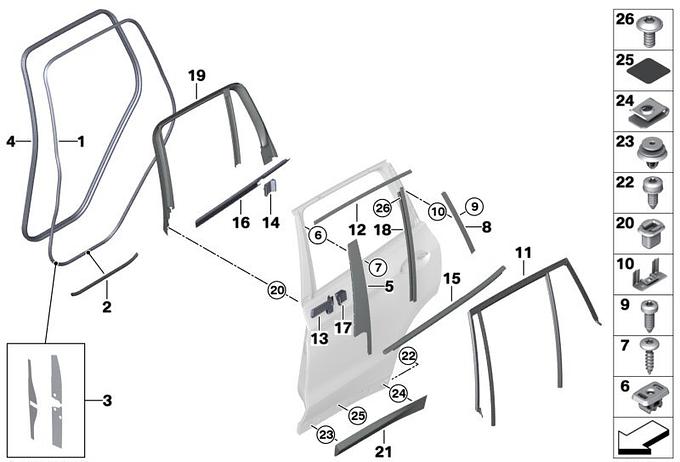 4
1
19
16
14
2
3
6
12
26
18
10
9
8
7
5
20
13
17
15
11
22
24
25
23
21
26
25
24
23
22
20
10
9
7
6