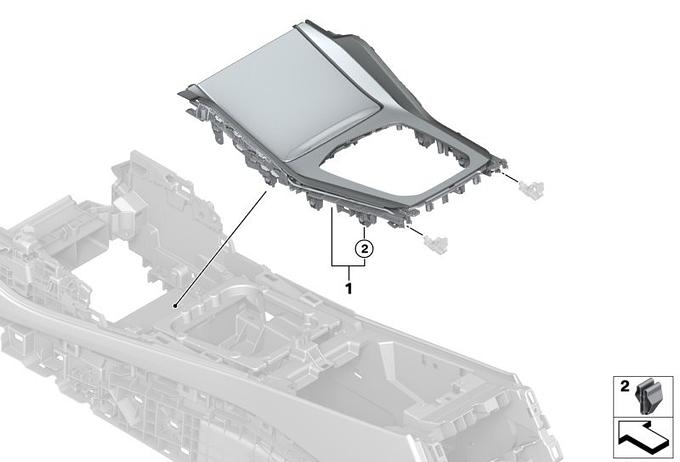 2
1
2