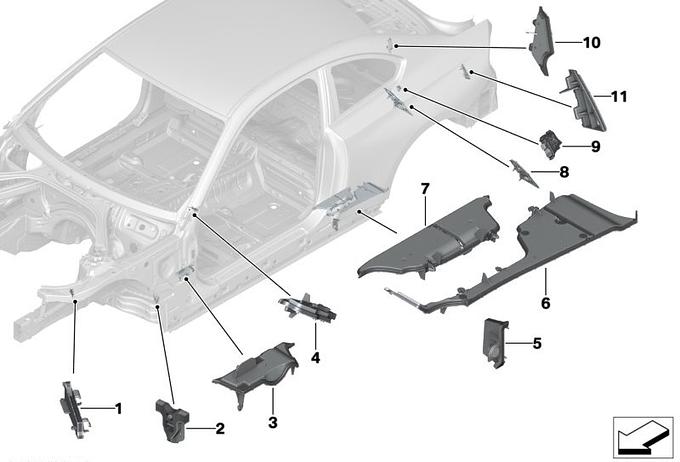 10
11
9
8
7
6
5
4
3
2
1